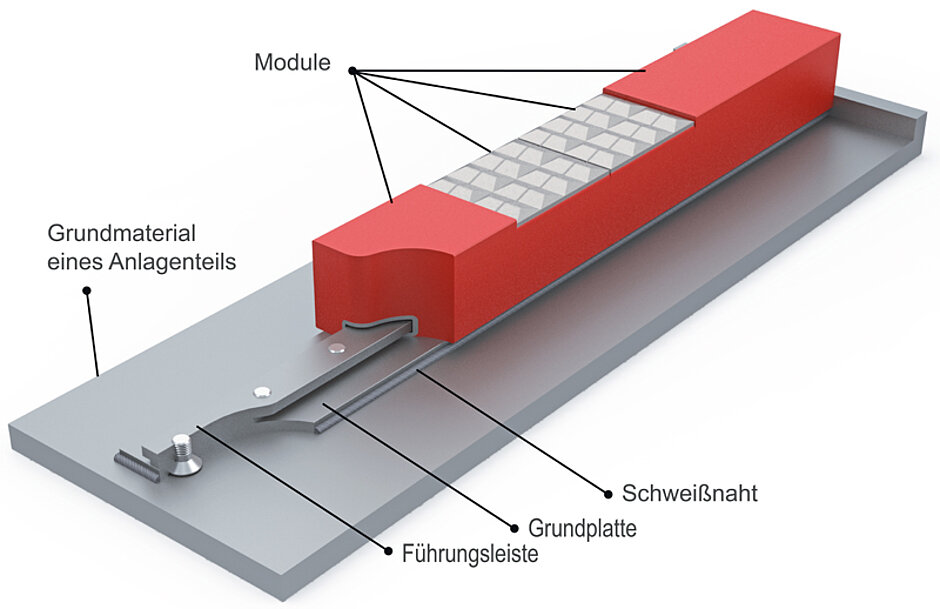 Module

Grundmaterial eines Anlagenteils

Schweißnaht

Grundplatte

Führungsleiste