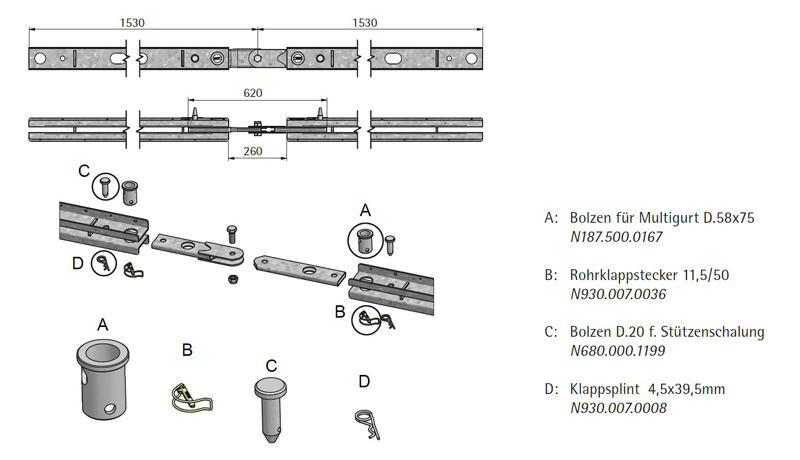 1530

1530

620

260

C

A

D

B

A

B

C

D

A: Bolzen für Multigurt D.58x75
N187.500.0167

B: Rohrklappstecker 11,5/50
N930.007.0036

C: Bolzen D.20 f. Stützenschalung
N680.000.1199

D: Klappsplint 4,5x39,5mm
N930.007.0008