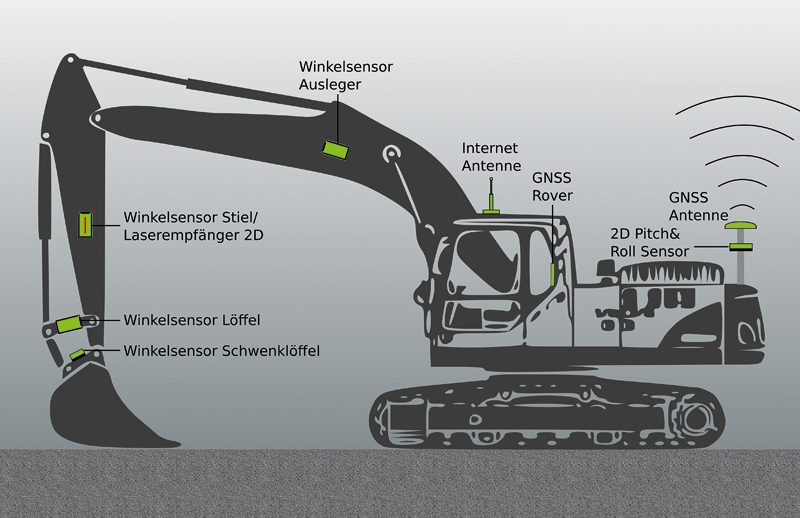 Winkelsensor Ausleger

Internet Antenne

GNSS Rover

GNSS Antenne

2D Pitch& Roll Sensor

Winkelsensor Stiel/ Laserempfänger 2D

Winkelsensor Löffel

Winkelsensor Schwenklöffel