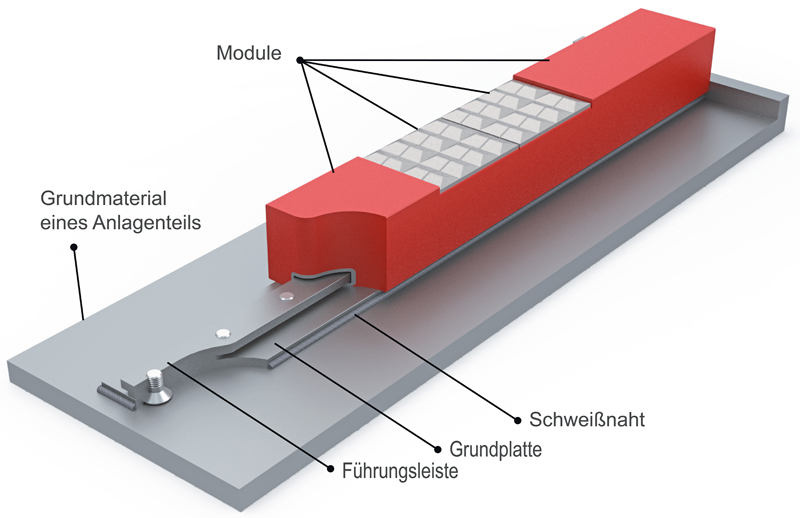 Module

Grundmaterial eines Anlagenteils

Schweißnaht

Grundplatte

Führungsleiste