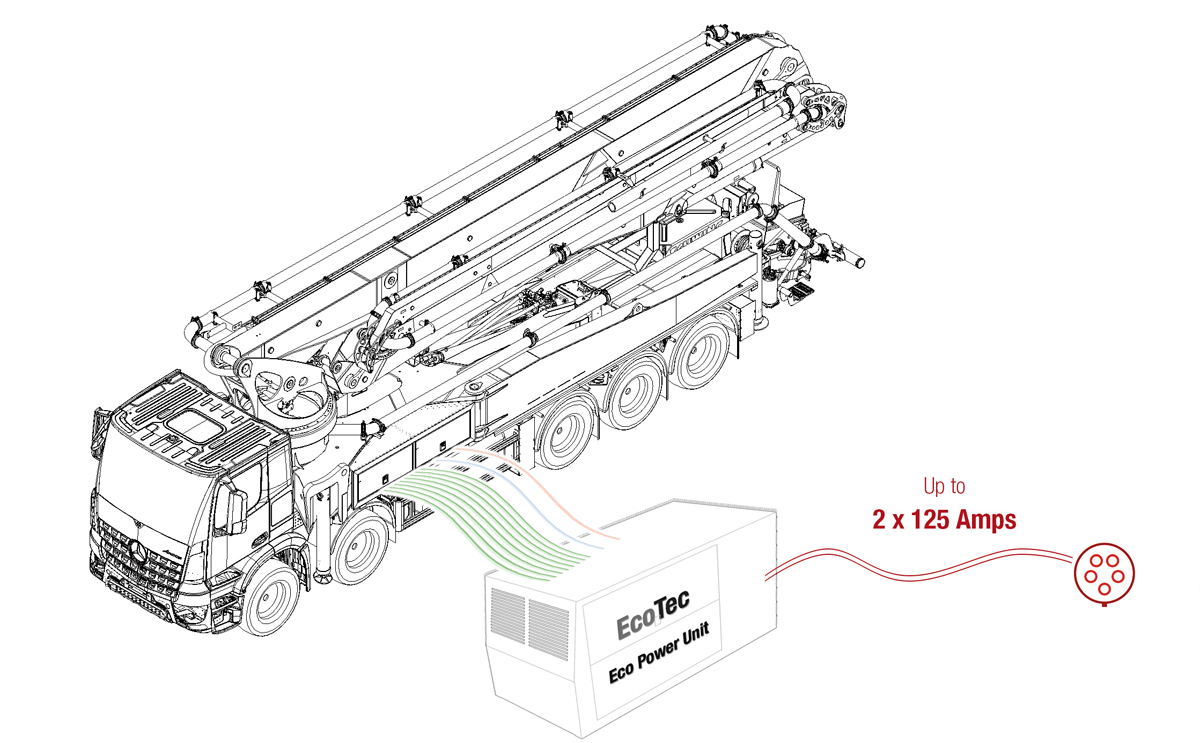 Up to
2 x 125 Amps

EcoTec
Eco Power Unit